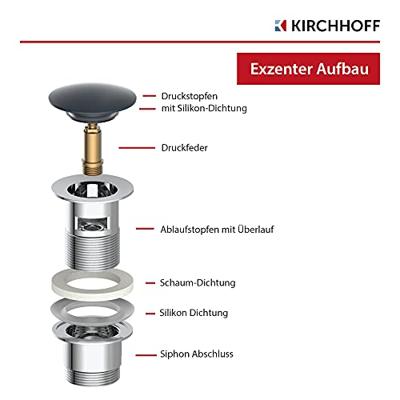 KIRCHHOFF

Exzenter Aufbau

Druckstopfen
mit Silikon-Dichtung

Druckfeder

Ablaufstopfen mit Überlauf

Schaum-Dichtung

Silikon Dichtung

Siphon Abschluss