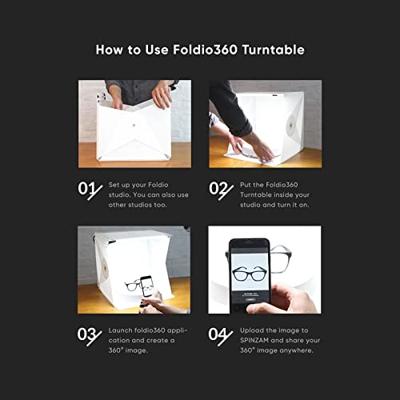 How to Use Foldio360 Turntable

01 Set up your Foldio studio. You can also use other studios too.

02 Put the Foldio360 Turntable inside your studio and turn it on.

03 Launch foldio360 application and create a 360° image.

04 Upload the image to SPINZAM and share your 360° image anywhere.