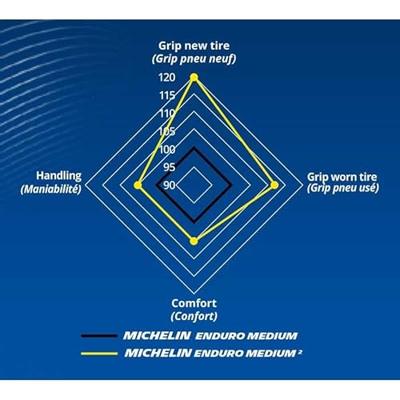 Grip new tire
(Grip pneu neuf)

120
115
110
105
100
95
90

Handling
(Maniabilité)

Grip worn tire
(Grip pneu usé)

Comfort
(Confort)

MICHELIN ENDURO MEDIUM
MICHELIN ENDURO MEDIUM ²