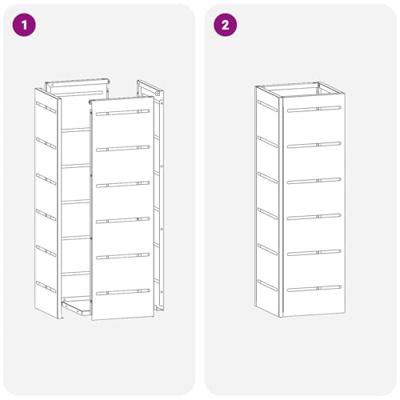 1

2