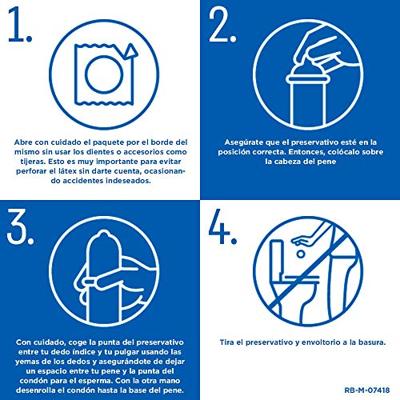 1.

Abre con cuidado el paquete por el borde del mismo sin usar los dientes o accesorios como tijeras. Esto es muy importante para evitar perforar el látex sin darte cuenta, ocasionando accidentes indeseados.

2.

Asegúrate que el preservativo esté en la posición correcta. Entonces, colócalo sobre la cabeza del pene

3.

Con cuidado, coge la punta del preservativo entre tu dedo índice y tu pulgar usando las yemas de los dedos y asegurándote de dejar un espacio entre tu pene y la punta del condón para el esperma. Con la otra mano desenrolla el condón hasta la base del pene.

4.

Tira el preservativo y envoltorio a la basura.

RB-M-07418