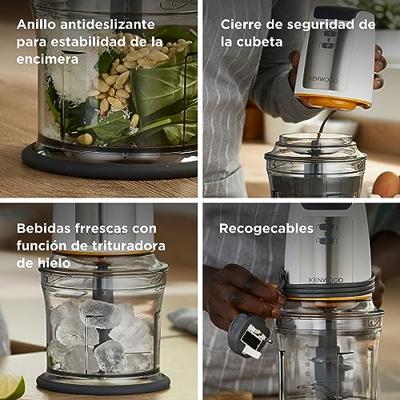 Anillo antideslizante para estabilidad de la encimera

Cierre de seguridad de la cubeta

KENWOOD

Bebidas frrescas con función de trituradora de hielo

Recogecables

KENWOOD