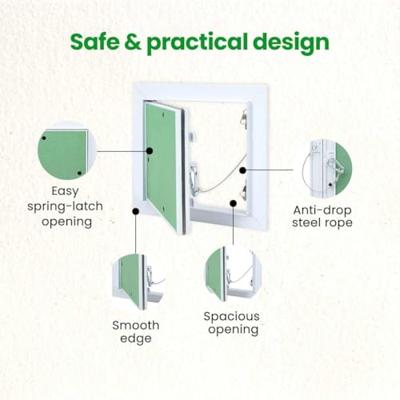 Safe & practical design

Easy spring-latch opening

Anti-drop steel rope

Smooth edge

Spacious opening