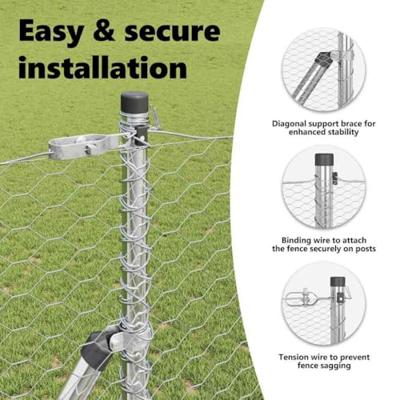 Easy & secure installation

Diagonal support brace for enhanced stability

Binding wire to attach the fence securely on posts

Tension wire to prevent fence sagging