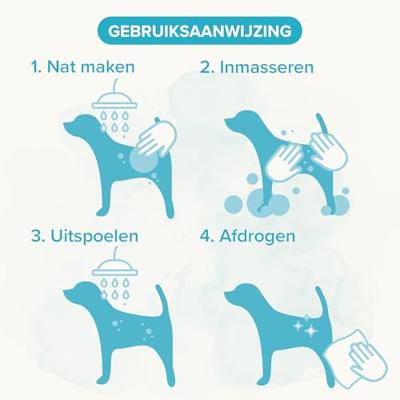 GEBRUIKSAANWIJZING

1. Nat maken

2. Inmasseren

3. Uitspoelen

4. Afdrogen