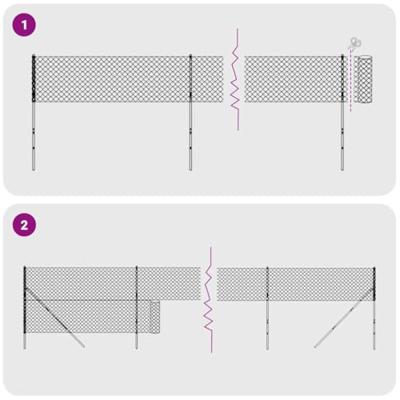 1

2