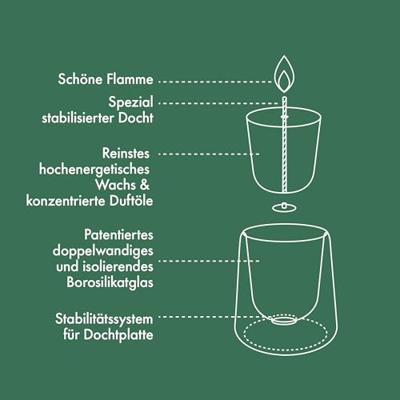 Schöne Flamme

Spezial
stabilisierter Docht

Reinstes
hochenergetisches
Wachs &
konzentrierte Duftöle

Patentiertes
doppelwandiges
und isolierendes
Borosilikatglas

Stabilitätssystem
für Dochtplatte