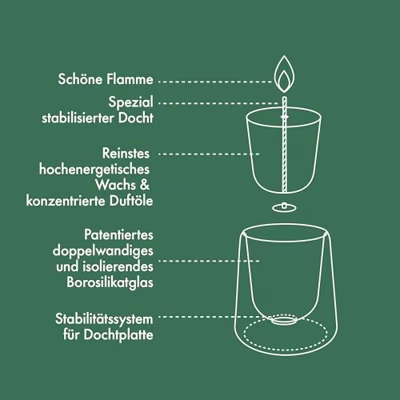 Schöne Flamme

Spezial stabilisierter Docht

Reinstes hochenergetisches Wachs & konzentrierte Duftöle

Patentiertes doppelwandiges und isolierendes Borosilikatglas

Stabilitätssystem für Dochtplatte