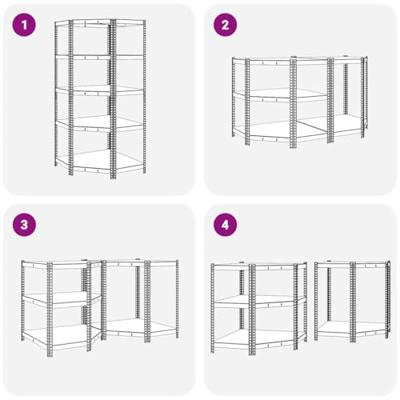 1

2

3

4