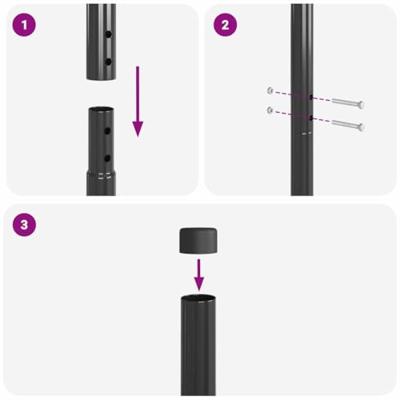 1

2

3