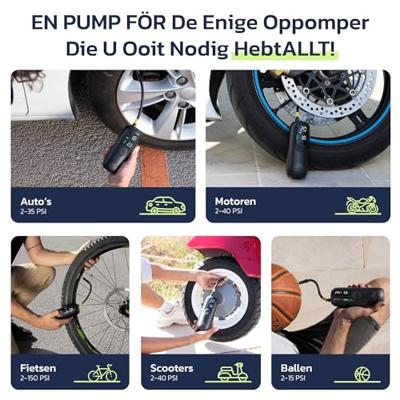 EN PUMP FÖR De Enige Oppomper Die U Ooit Nodig HebtALLT!

Auto's
2-35 PSI

Motoren
2-40 PSI

Fietsen
2-150 PSI

Scooters
2-40 PSI

Ballen
2-15 PSI