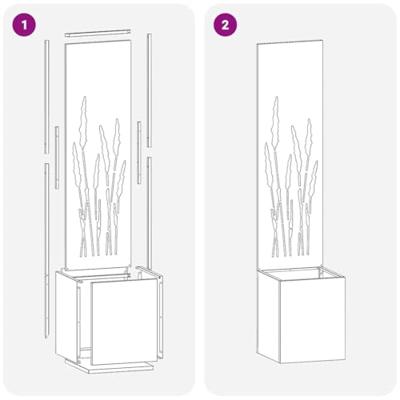 1

2