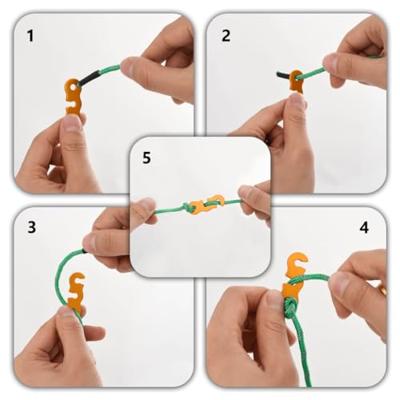 1

2

5

3

4