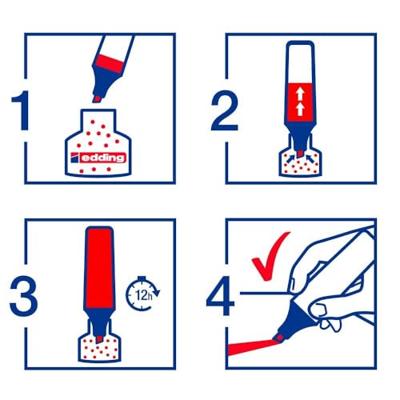 1

edding

2

3

12h

4