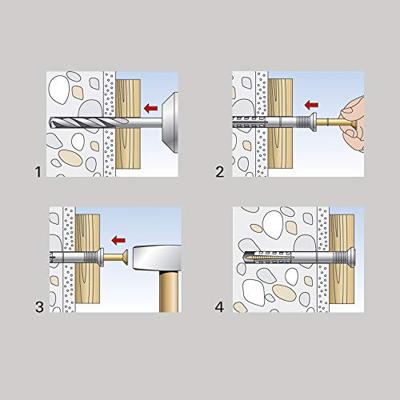 1

2

3

4