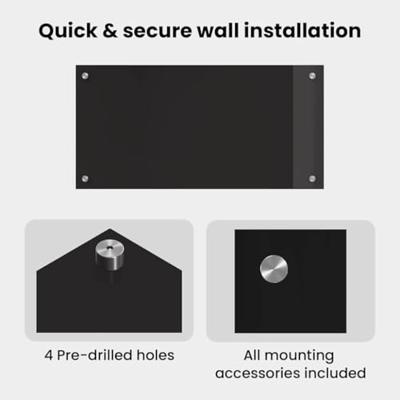 Quick & secure wall installation

4 Pre-drilled holes

All mounting accessories included