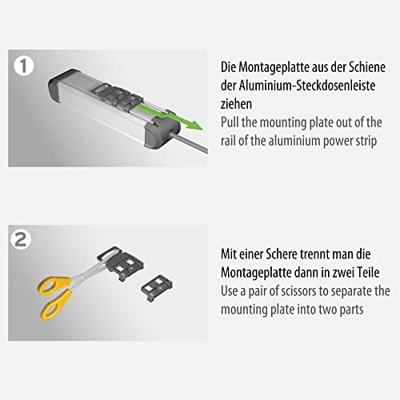 1

Die Montageplatte aus der Schiene der Aluminium-Steckdosenleiste ziehen
Pull the mounting plate out of the rail of the aluminium power strip

2

Mit einer Schere trennt man die Montageplatte dann in zwei Teile
Use a pair of scissors to separate the mounting plate into two parts