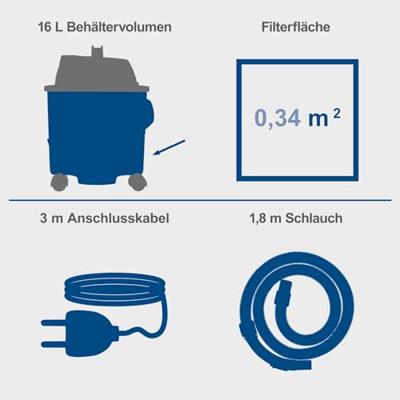 16 L Behältervolumen

Filterfläche

0,34 $m^2$

3 m Anschlusskabel

1,8 m Schlauch