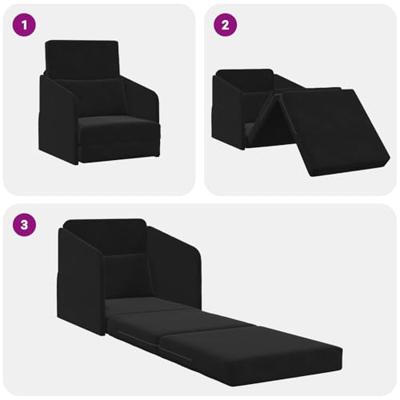 1

2

3