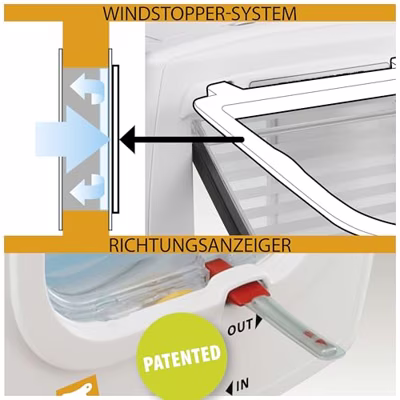 WINDSTOPPER-SYSTEM

RICHTUNGSANZEIGER

OUT

PATENTED

IN