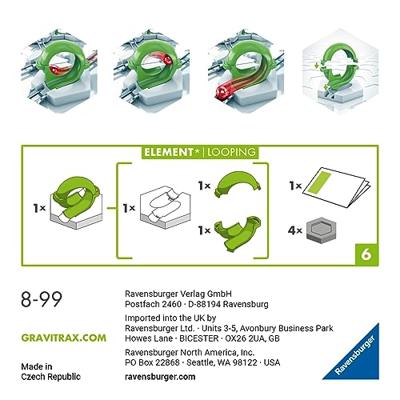 ELEMENT* | LOOPING

1×

1×

1×

1×

1×

4×

6

8-99

GRAVITRAX.COM

Made in
Czech Republic

Ravensburger Verlag GmbH
Postfach 2460 · D-88194 Ravensburg

Imported into the UK by
Ravensburger Ltd. · Units 3-5, Avonbury Business Park
Howes Lane · BICESTER · OX26 2UA, GB

Ravensburger North America, Inc.
PO Box 22868 · Seattle, WA 98122 · USA

ravensburger.com

Ravensburger