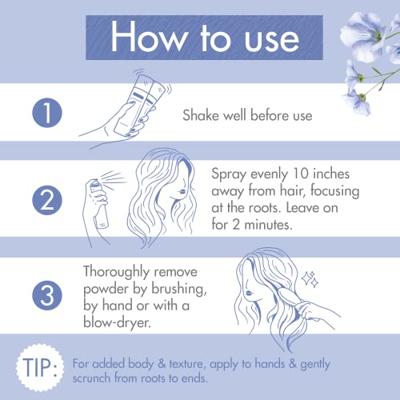 How to use

1

Shake well before use

2

Spray evenly 10 inches away from hair, focusing at the roots. Leave on for 2 minutes.

3

Thoroughly remove powder by brushing, by hand or with a blow-dryer.

TIP:

For added body & texture, apply to hands & gently scrunch from roots to ends.