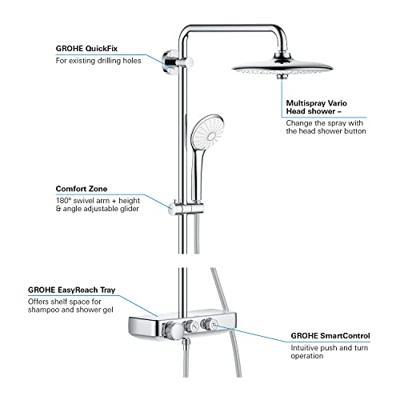 GROHE QuickFix
For existing drilling holes

Multispray Vario Head shower –
Change the spray with the head shower button

Comfort Zone
180° swivel arm + height & angle adjustable glider

GROHE EasyReach Tray
Offers shelf space for shampoo and shower gel

GROHE SmartControl
Intuitive push and turn operation