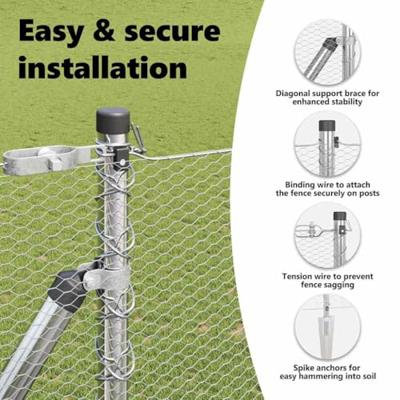 Easy & secure installation

Diagonal support brace for enhanced stability

Binding wire to attach the fence securely on posts

Tension wire to prevent fence sagging

Spike anchors for easy hammering into soil