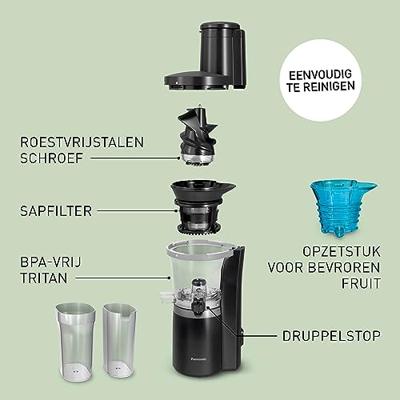 EENVOUDIG TE REINIGEN

ROESTVRIJSTALEN SCHROEF

SAPFILTER

BPA-VRIJ TRITAN

OPZETSTUK VOOR BEVROREN FRUIT

DRUPPELSTOP

Panasonic