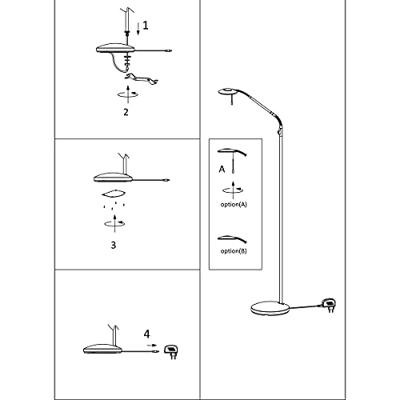 1

2

3

4

A

option(A)

option(B)