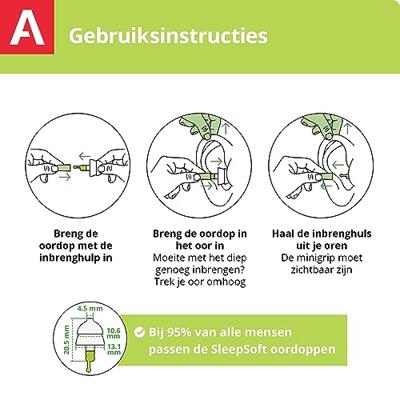 A

Gebruiksinstructies

Breng de oordop met de inbrenghulp in

Breng de oordop in het oor in
Moeite met het diep genoeg inbrengen? Trek je oor omhoog

Haal de inbrenghuls uit je oren
De minigrip moet zichtbaar zijn

4.5 mm
20.5 mm
10.6 mm
13.1 mm

Bij 95% van alle mensen passen de SleepSoft oordoppen