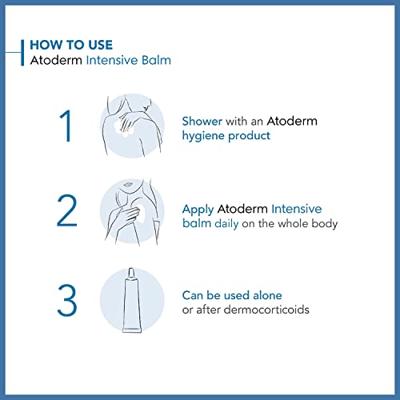 HOW TO USE
Atoderm Intensive Balm

1

Shower with an Atoderm hygiene product

2

Apply Atoderm Intensive balm daily on the whole body

3

Can be used alone or after dermocorticoids