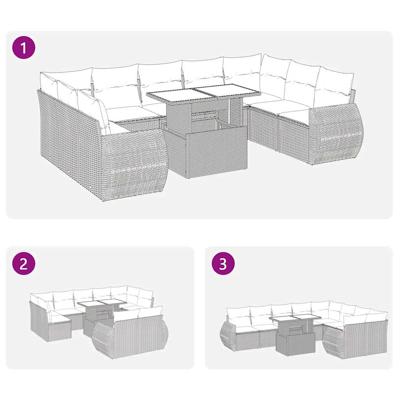 1

2

3