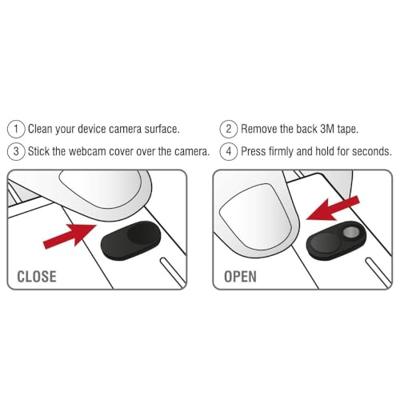 1 Clean your device camera surface.

2 Remove the back 3M tape.

3 Stick the webcam cover over the camera.

4 Press firmly and hold for seconds.

CLOSE

OPEN