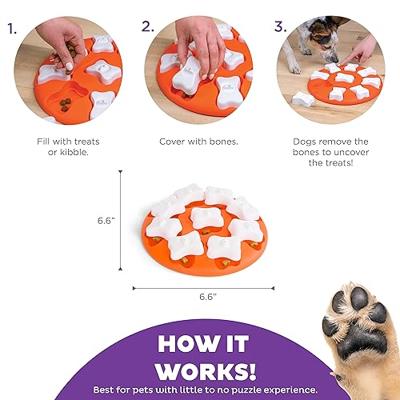 1.

Fill with treats or kibble.

2.

Cover with bones.

3.

Dogs remove the bones to uncover the treats!

6.6"

6.6"

HOW IT WORKS!

Best for pets with little to no puzzle experience.