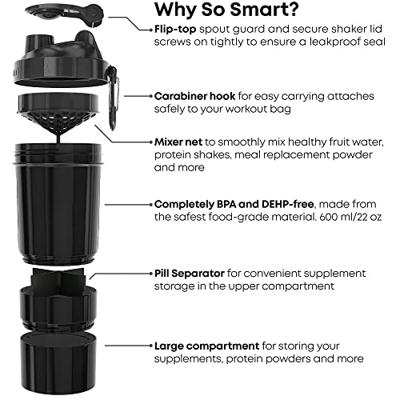 Why So Smart?

Flip-top spout guard and secure shaker lid screws on tightly to ensure a leakproof seal

Carabiner hook for easy carrying attaches safely to your workout bag

Mixer net to smoothly mix healthy fruit water, protein shakes, meal replacement powder and more

Completely BPA and DEHP-free, made from the safest food-grade material. 600 ml/22 oz

Pill Separator for convenient supplement storage in the upper compartment

Large compartment for storing your supplements, protein powders and more