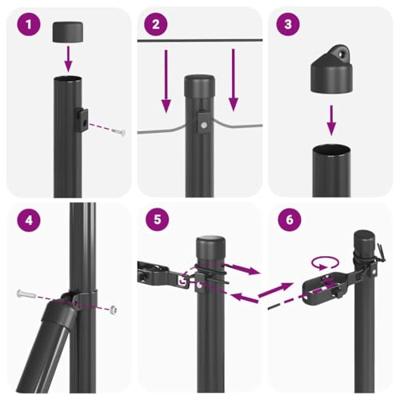 1
2
3
4
5
6