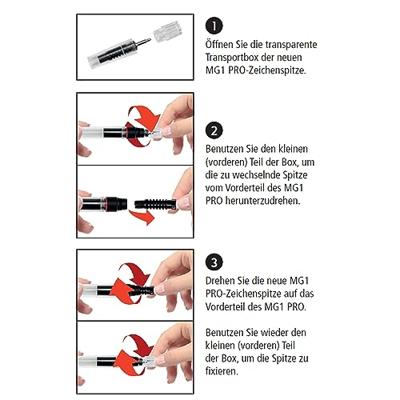 1
Öffnen Sie die transparente Transportbox der neuen MG1 PRO-Zeichenspitze.

2
Benutzen Sie den kleinen (vorderen) Teil der Box, um die zu wechselnde Spitze vom Vorderteil des MG1 PRO herunterzudrehen.

3
Drehen Sie die neue MG1 PRO-Zeichenspitze auf das Vorderteil des MG1 PRO.

Benutzen Sie wieder den kleinen (vorderen) Teil der Box, um die Spitze zu fixieren.