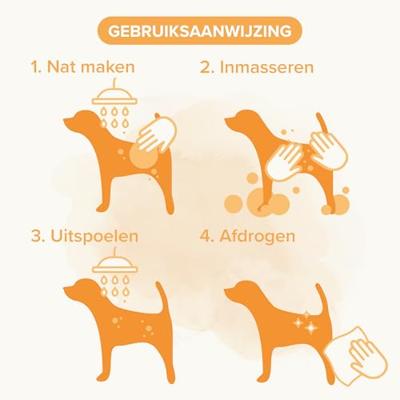 GEBRUIKSAANWIJZING

1. Nat maken

2. Inmasseren

3. Uitspoelen

4. Afdrogen