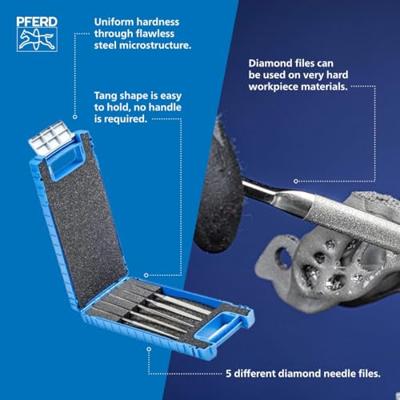 PFERD

Uniform hardness through flawless steel microstructure.

Diamond files can be used on very hard workpiece materials.

Tang shape is easy to hold, no handle is required.

5 different diamond needle files.