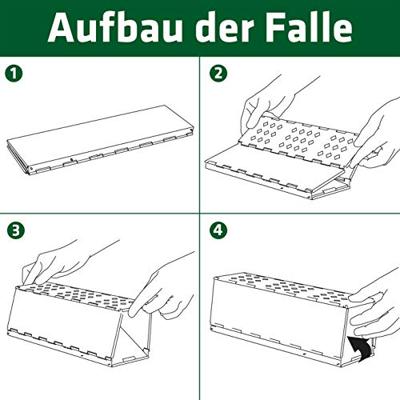 Aufbau der Falle

1

2

3

4