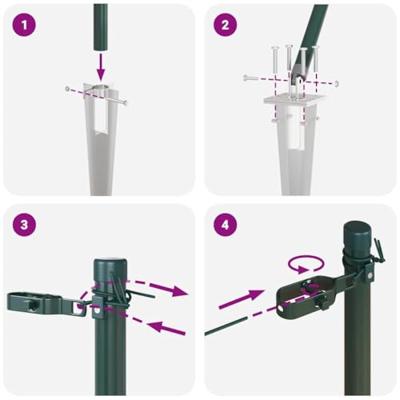 1

2

3

4