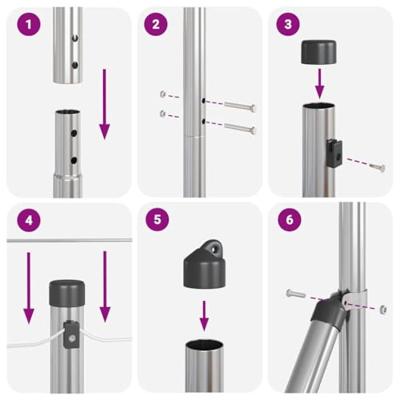 1
2
3
4
5
6