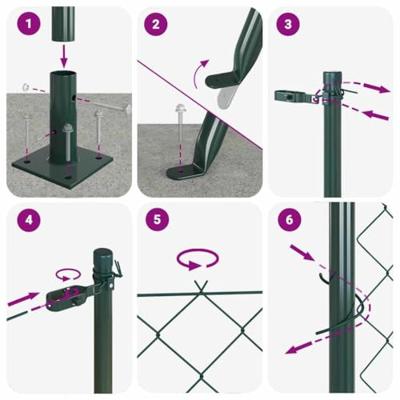 1

2

3

4

5

6