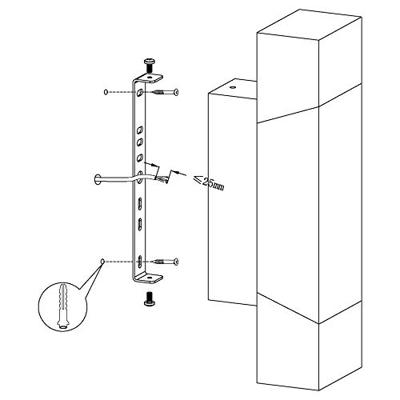 <25mm