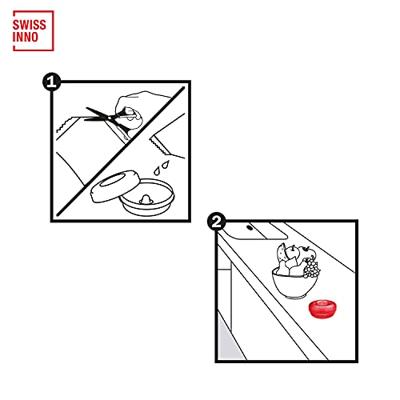 SWISS
INNO

1

2