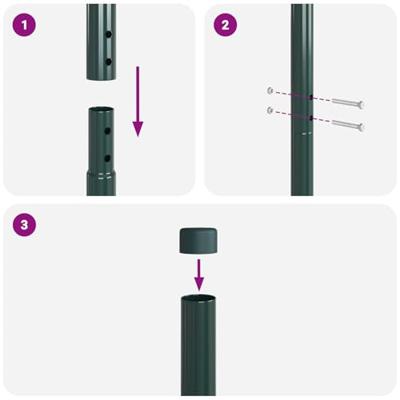 1

2

3