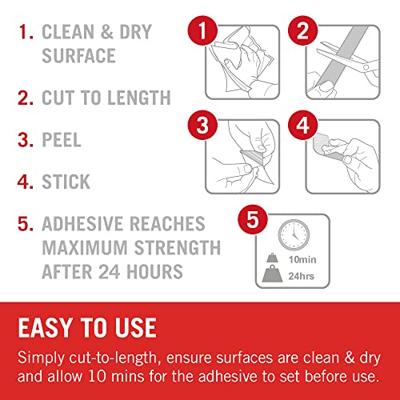 1. CLEAN & DRY SURFACE

2. CUT TO LENGTH

3. PEEL

4. STICK

5. ADHESIVE REACHES MAXIMUM STRENGTH AFTER 24 HOURS

1

2

3

4

5

10min

24hrs

EASY TO USE

Simply cut-to-length, ensure surfaces are clean & dry and allow 10 mins for the adhesive to set before use.