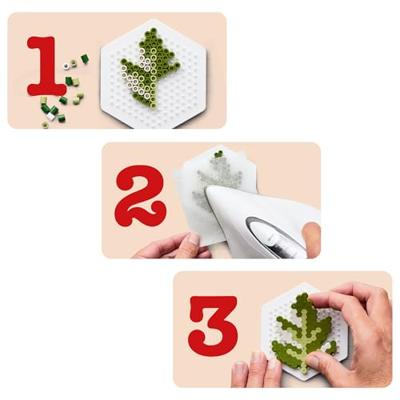 1

2

3