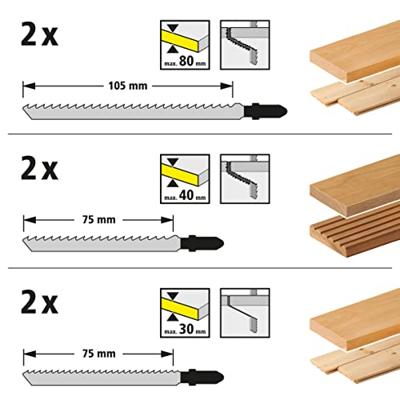 2 x

max. 80 mm

105 mm

2 x

max. 40 mm

75 mm

2 x

max. 30 mm

75 mm